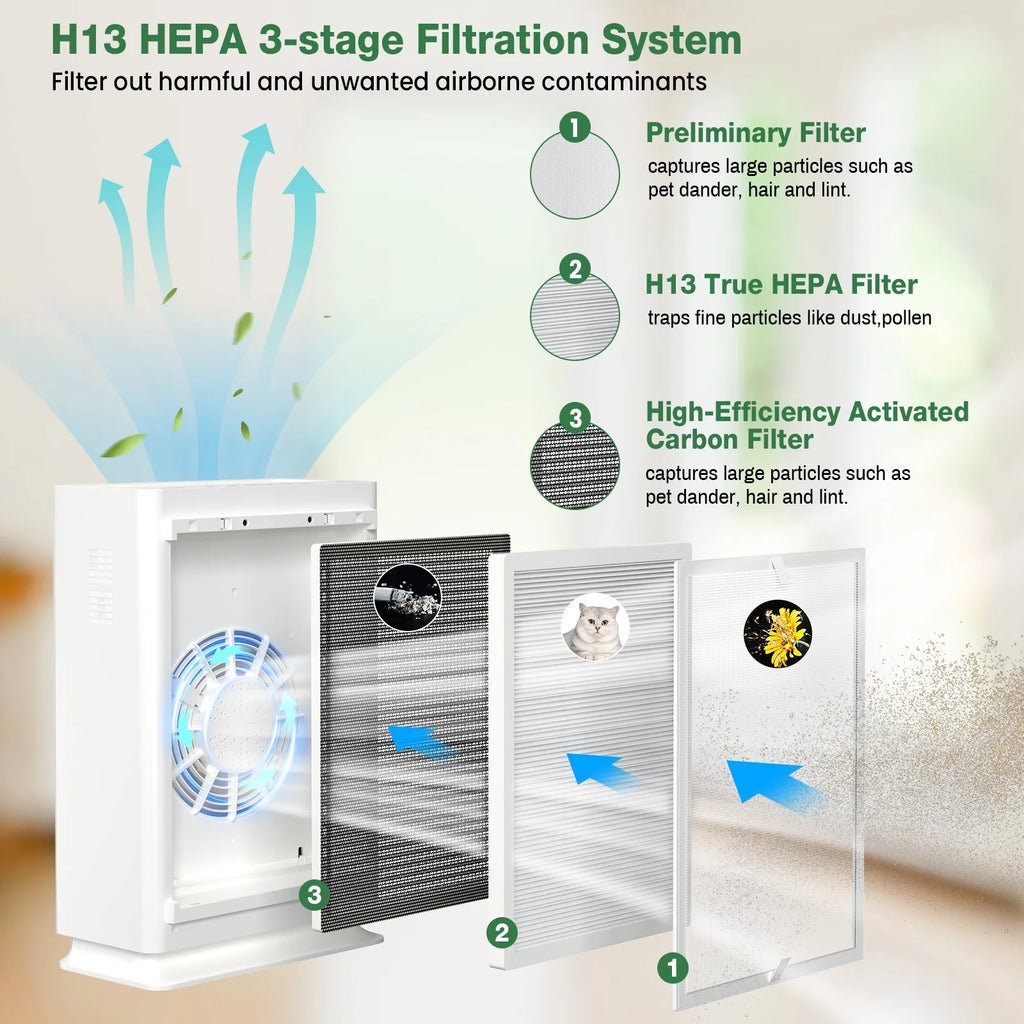 H13 HEPA 3-stage Filtration System

Filter out harmful and unwanted airborne contaminants

1

Preliminary Filter

captures large particles such as pet dander, hair and lint.

2

H13 True HEPA Filter

traps fine particles like dust,pollen

3

High-Efficiency Activated Carbon Filter

captures large particles such as pet dander, hair and lint.

3

2

1